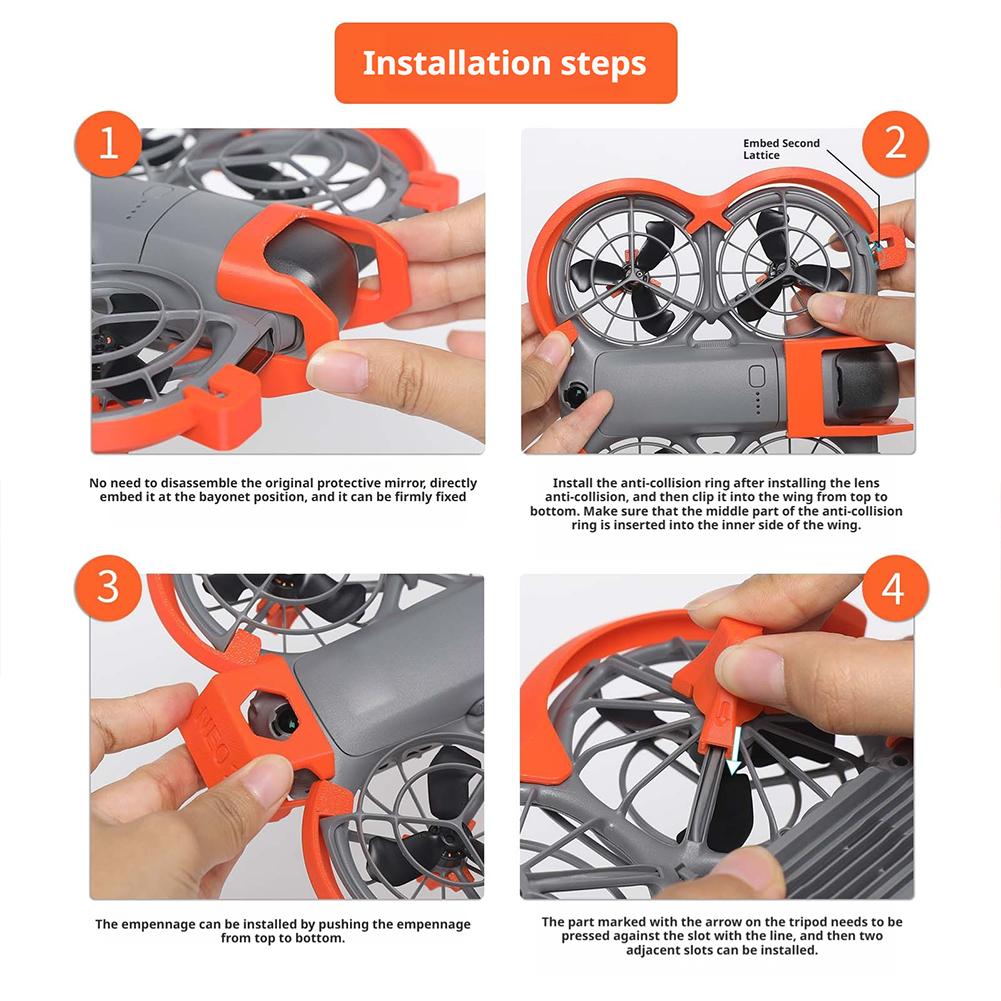 Installation steps

1

No need to disassemble the original protective mirror, directly embed it at the bayonet position, and it can be firmly fixed

2

Embed Second Lattice

Install the anti-collision ring after installing the lens anti-collision, and then clip it into the wing from top to bottom. Make sure that the middle part of the anti-collision ring is inserted into the inner side of the wing.

3

NEO

The empennage can be installed by pushing the empennage from top to bottom.

4

The part marked with the arrow on the tripod needs to be pressed against the slot with the line, and then two adjacent slots can be installed.